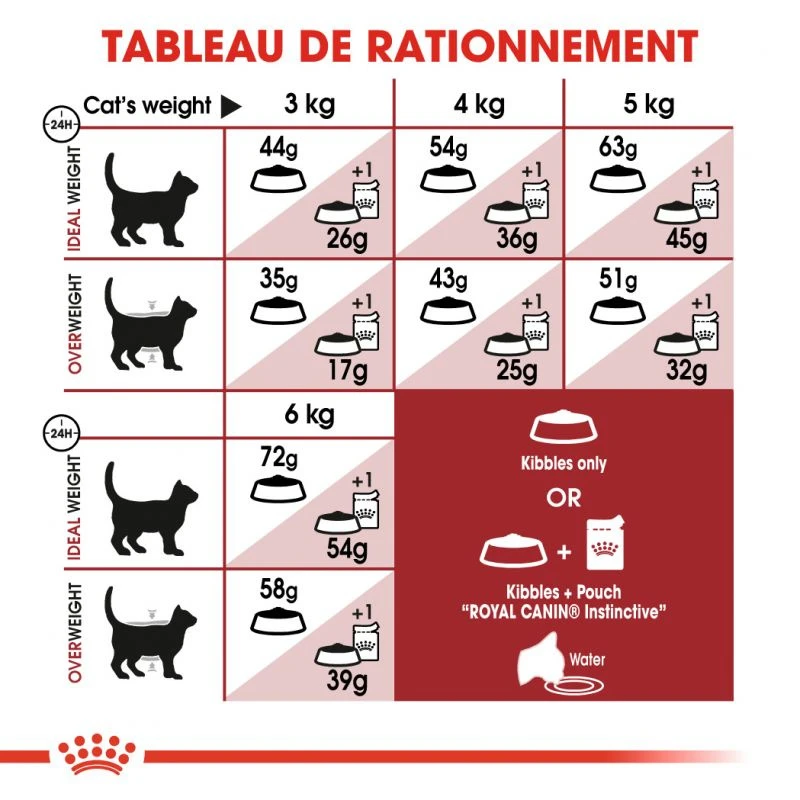 TABLEAU DE RATIONNEMENT

24H

| Cat's weight ▶ | 3 kg | 4 kg | 5 kg |
|---|---|---|---|
| IDEAL WEIGHT | 44g +1 26g | 54g +1 36g | 63g +1 45g |
| OVERWEIGHT | 35g +1 17g | 43g +1 25g | 51g +1 32g |

24H

| | 6 kg |
|---|---|
| IDEAL WEIGHT | 72g +1 54g |
| OVERWEIGHT | 58g +1 39g |

Kibbles only

OR

+

Kibbles + Pouch "ROYAL CANIN® Instinctive"

Water